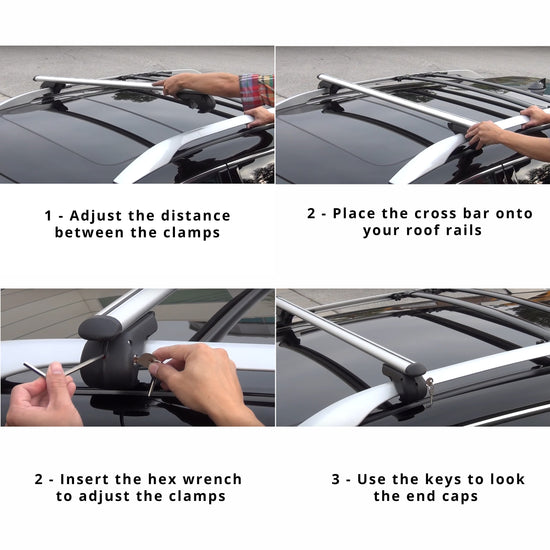 1 - Adjust the distance between the clamps

2 - Place the cross bar onto your roof rails

2 - Insert the hex wrench to adjust the clamps

3 - Use the keys to look the end caps