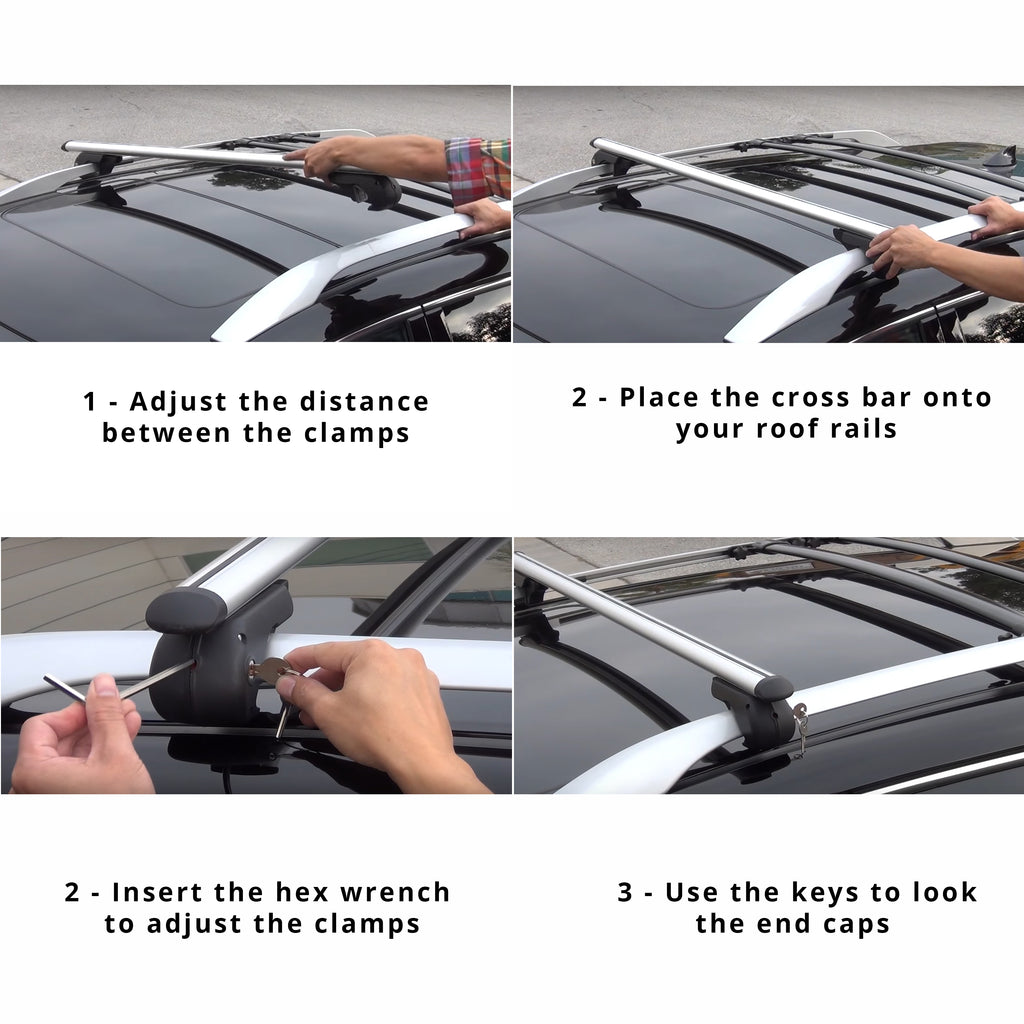 1 - Adjust the distance between the clamps

2 - Place the cross bar onto your roof rails

2 - Insert the hex wrench to adjust the clamps

3 - Use the keys to look the end caps