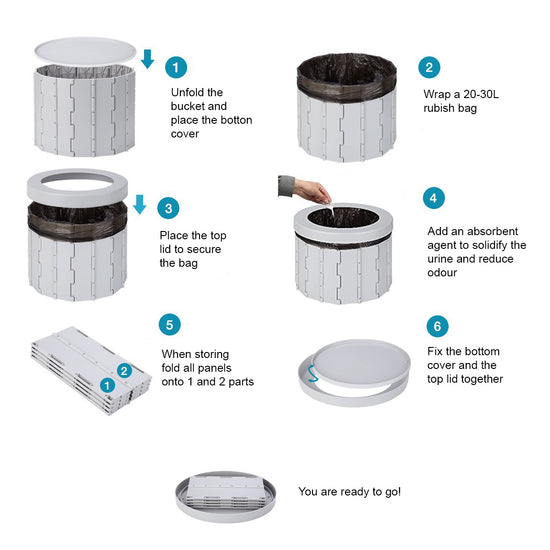 1
Unfold the bucket and place the botton cover

2
Wrap a 20-30L rubish bag

3
Place the top lid to secure the bag

4
Add an absorbent agent to solidify the urine and reduce odour

5
When storing fold all panels onto 1 and 2 parts

2
1

6
Fix the bottom cover and the top lid together

You are ready to go!