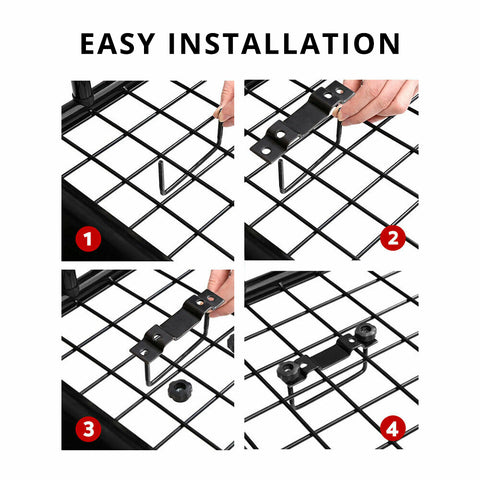 EASY INSTALLATION

1

2

3

4