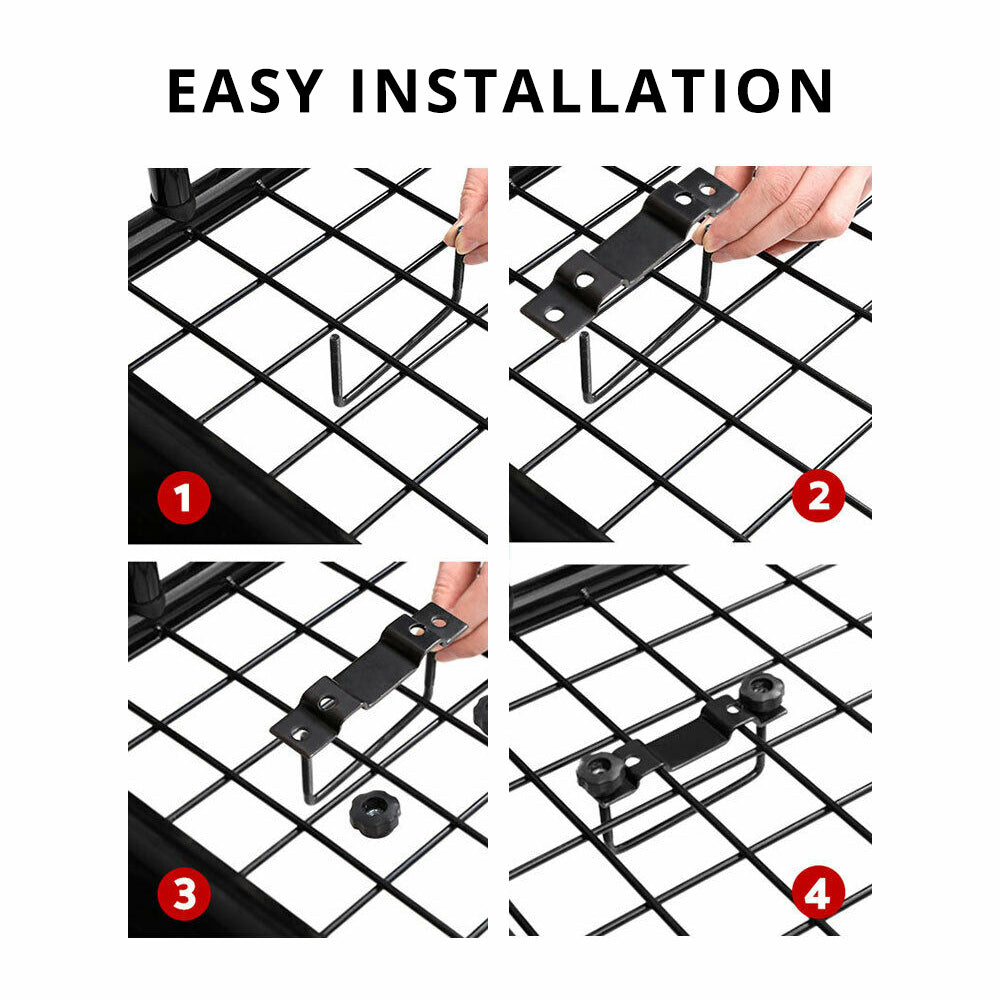 EASY INSTALLATION

1

2

3

4