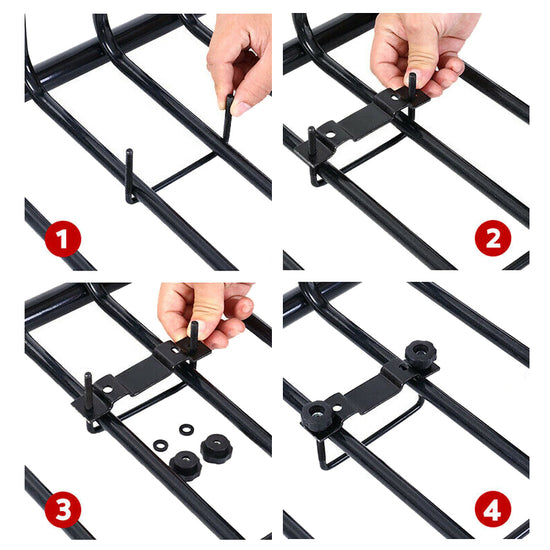 1

2

3

4