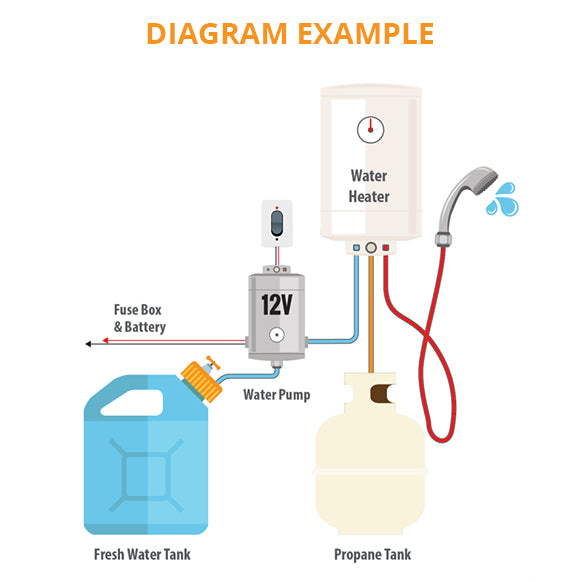 DIAGRAM EXAMPLE

Water Heater

12V

Fuse Box & Battery

Water Pump

Fresh Water Tank

Propane Tank