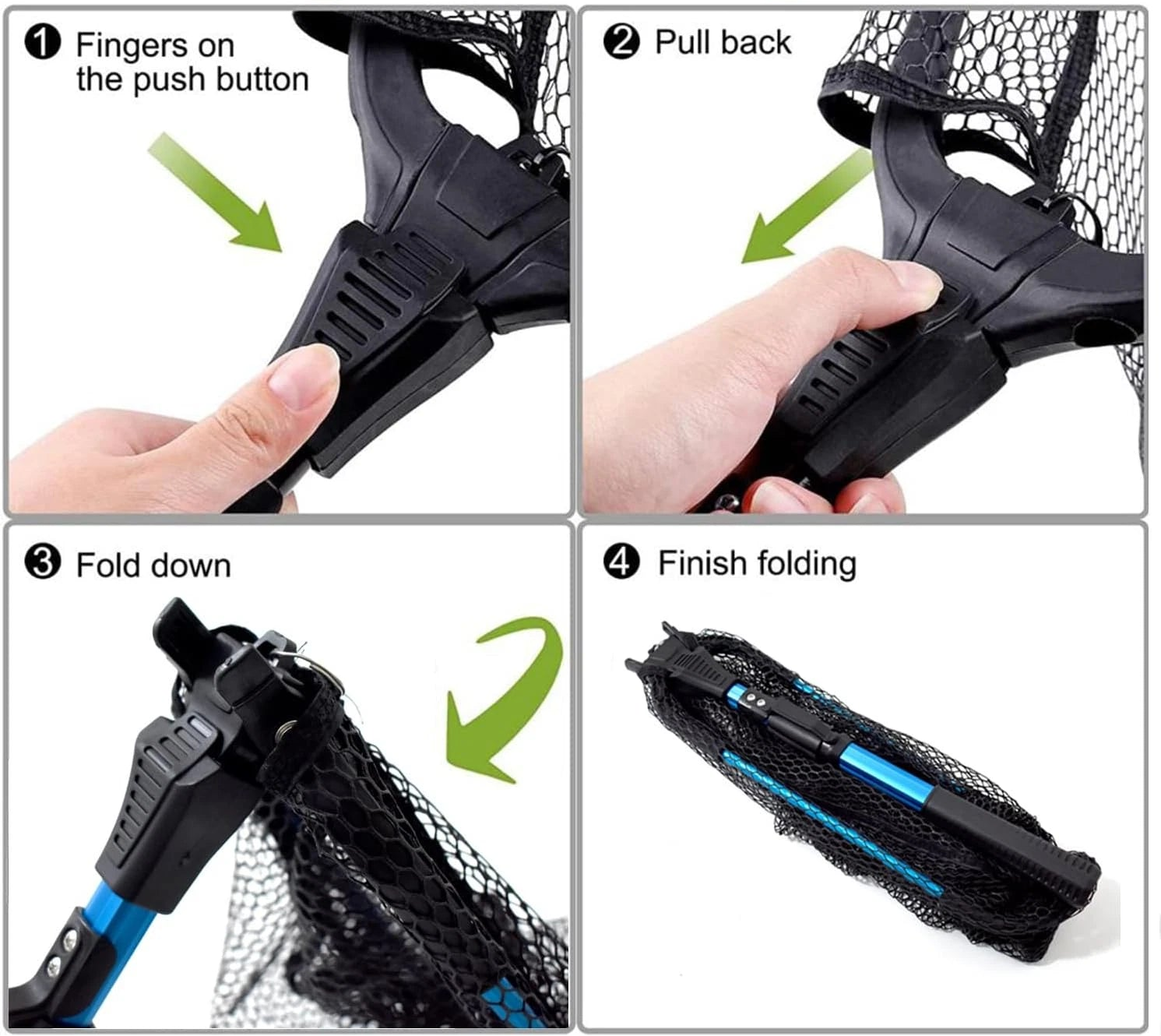 ❶ Fingers on the push button

❷ Pull back

❸ Fold down

❹ Finish folding