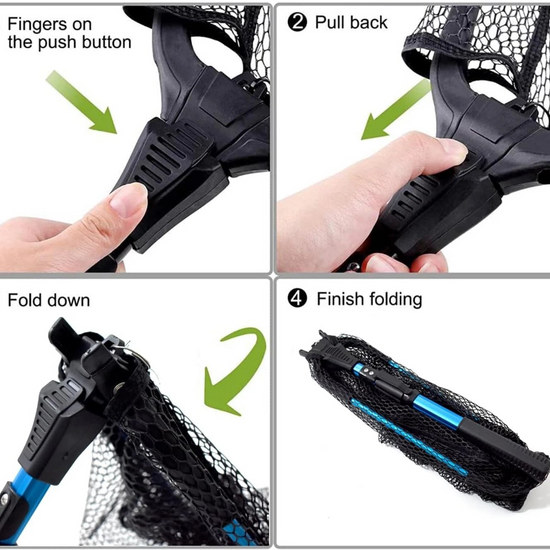 Fingers on the push button

❷ Pull back

Fold down

❹ Finish folding