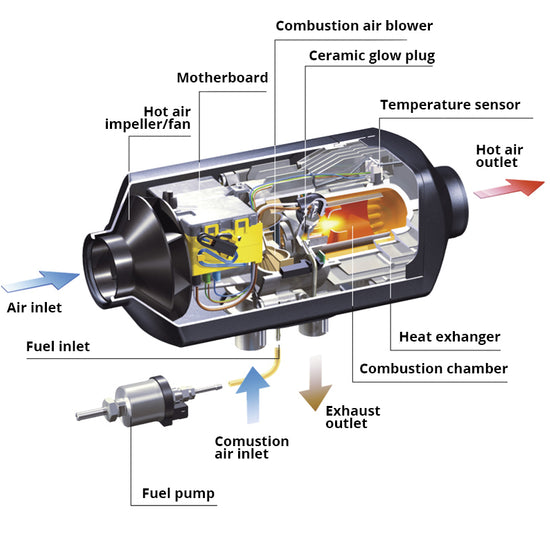 Combustion air blower

Ceramic glow plug

Motherboard

Temperature sensor

Hot air impeller/fan

Hot air outlet

Air inlet

Fuel inlet

Heat exhanger

Combustion chamber

Exhaust outlet

Comustion air inlet

Fuel pump