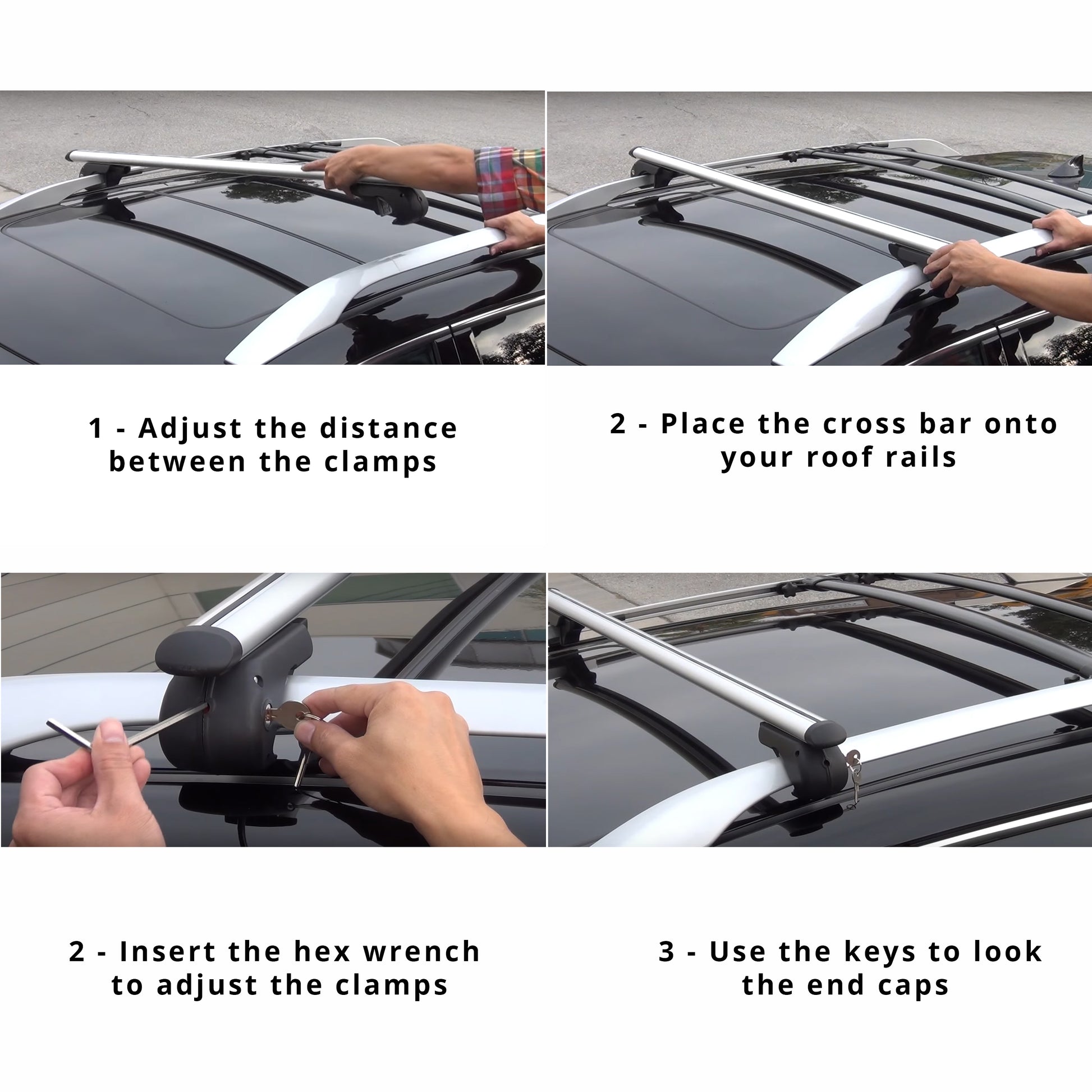 1 - Adjust the distance between the clamps

2 - Place the cross bar onto your roof rails

2 - Insert the hex wrench to adjust the clamps

3 - Use the keys to look the end caps