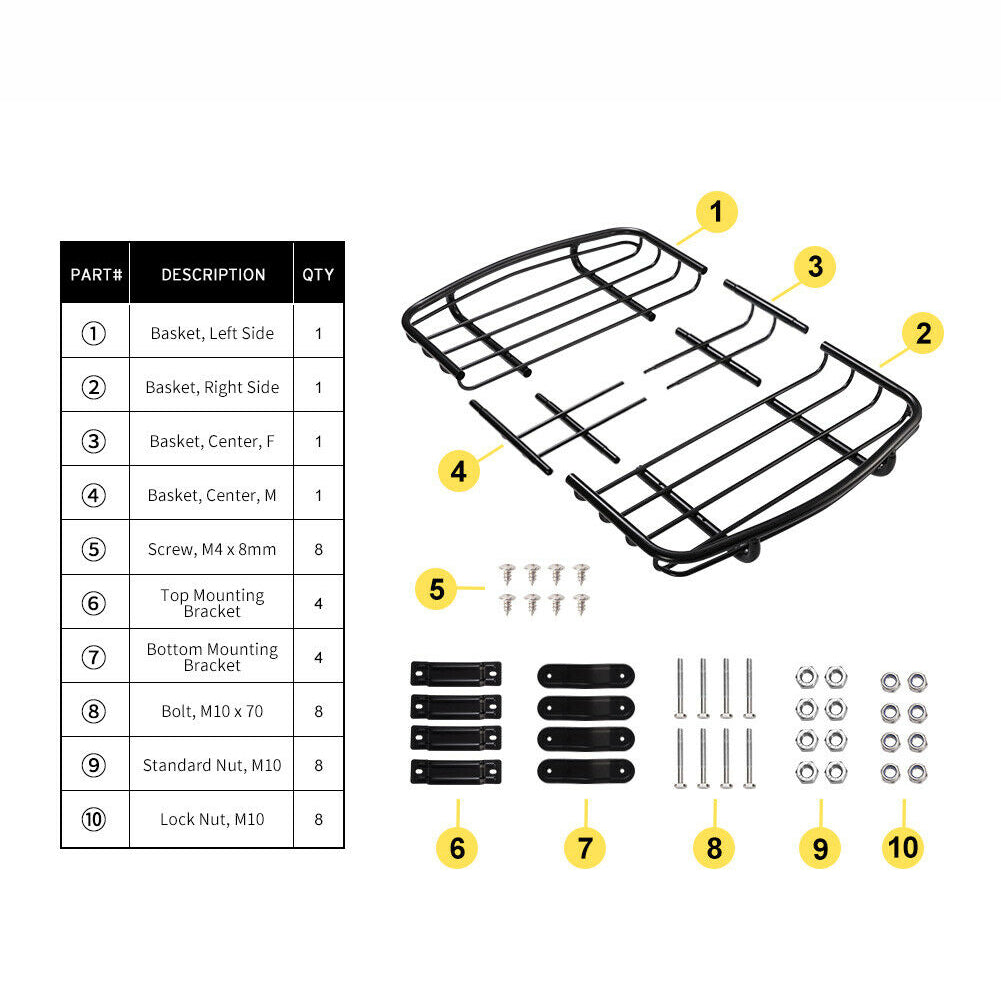 | PART# | DESCRIPTION | QTY |
|---|---|---|
| ① | Basket, Left Side | 1 |
| ② | Basket, Right Side | 1 |
| ③ | Basket, Center, F | 1 |
| ④ | Basket, Center, M | 1 |
| ⑤ | Screw, M4 x 8mm | 8 |
| ⑥ | Top Mounting Bracket | 4 |
| ⑦ | Bottom Mounting Bracket | 4 |
| ⑧ | Bolt, M10 x 70 | 8 |
| ⑨ | Standard Nut, M10 | 8 |
| ⑩ | Lock Nut, M10 | 8 |

1
3
2
4
5
6
7
8
9
10