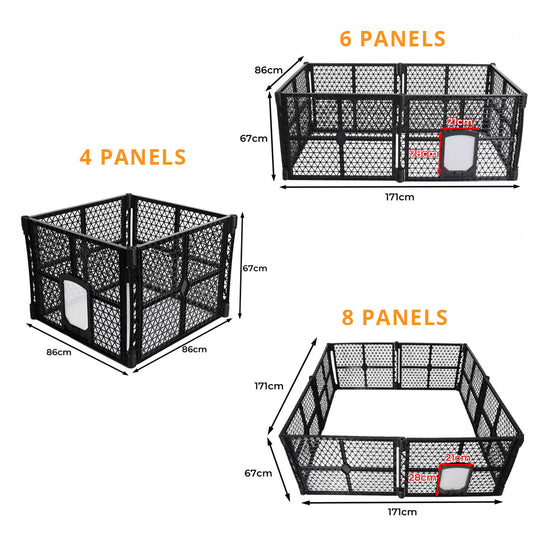 6 PANELS

86cm

67cm

21cm

28cm

171cm

4 PANELS

67cm

86cm

86cm

8 PANELS

171cm

67cm

21cm

28cm

171cm