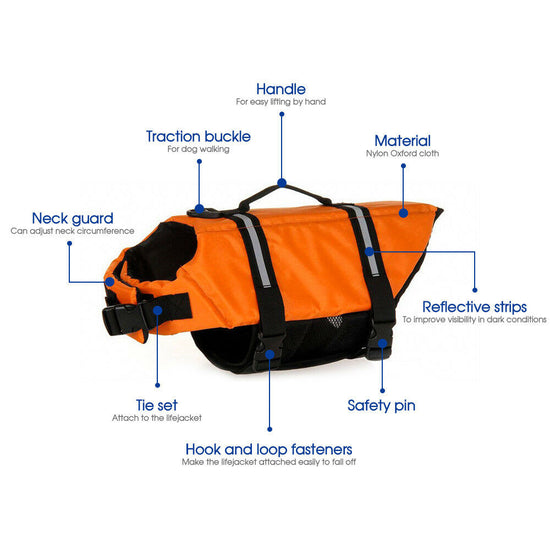 Handle
For easy lifting by hand

Traction buckle
For dog walking

Material
Nylon Oxford cloth

Neck guard
Can adjust neck circumference

Reflective strips
To improve visibility in dark conditions

Tie set
Attach to the lifejacket

Safety pin

Hook and loop fasteners
Make the lifejacket attached easily to fall off