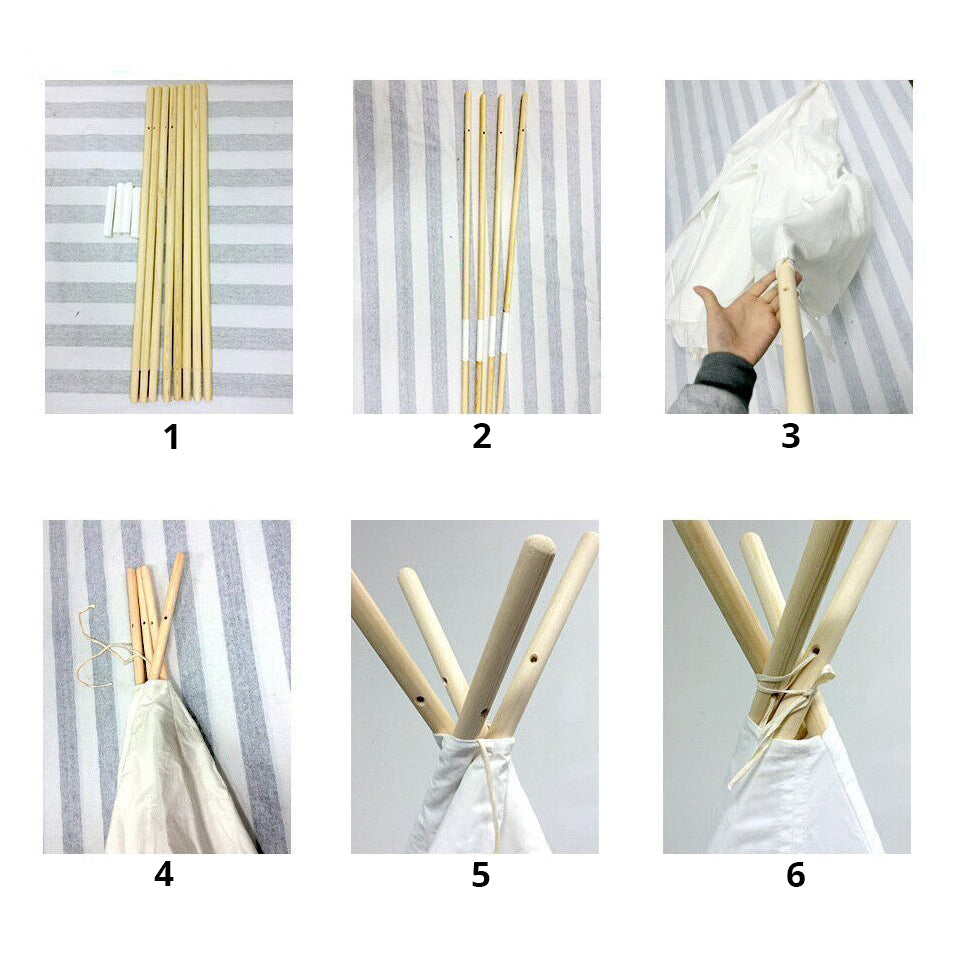 1

2

3

4

5

6