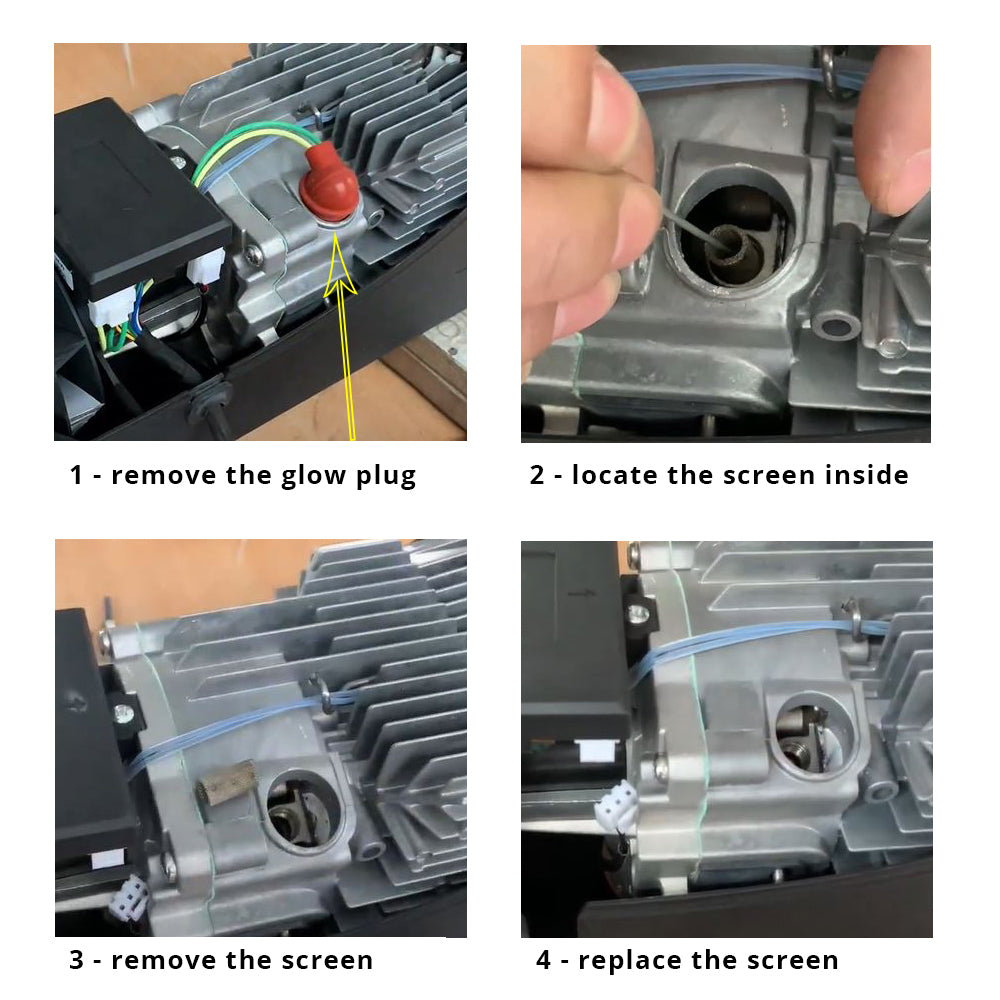 1 - remove the glow plug

2 - locate the screen inside

3 - remove the screen

4 - replace the screen