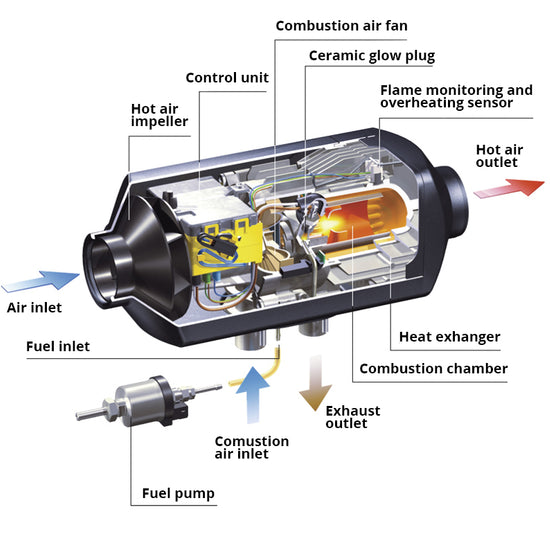 Combustion air fan

Ceramic glow plug

Control unit

Flame monitoring and overheating sensor

Hot air impeller

Hot air outlet

Air inlet

Fuel inlet

Heat exhanger

Combustion chamber

Exhaust outlet

Comustion air inlet

Fuel pump