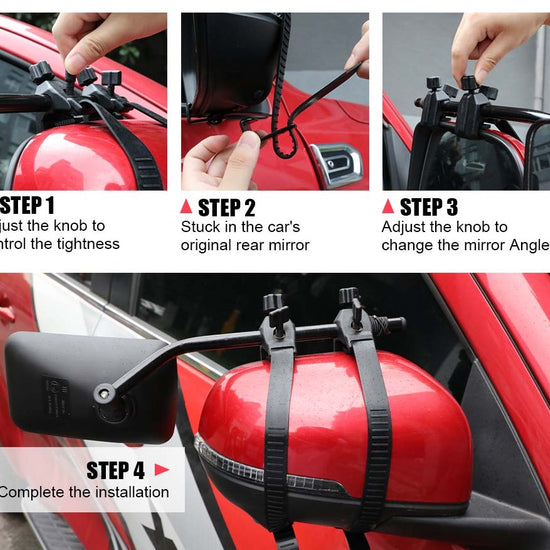 STEP 1
just the knob to ntrol the tightness

STEP 2
Stuck in the car's original rear mirror

STEP 3
Adjust the knob to change the mirror Angle

STEP 4
Complete the installation