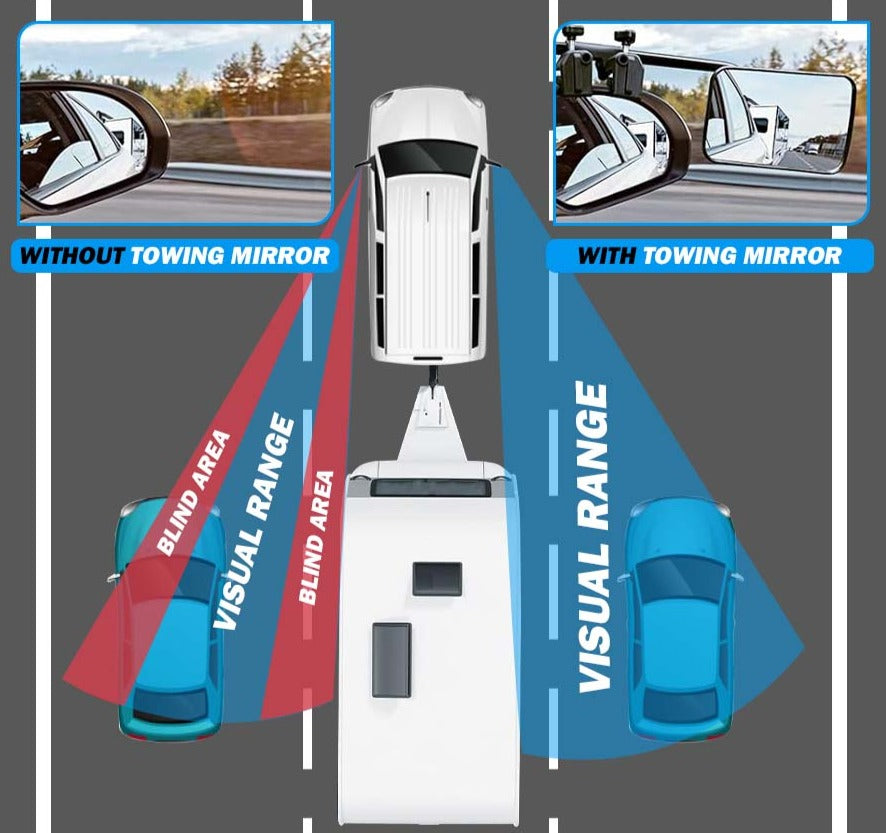 WITHOUT TOWING MIRROR

WITH TOWING MIRROR

BLIND AREA

VISUAL RANGE

BLIND AREA

VISUAL RANGE