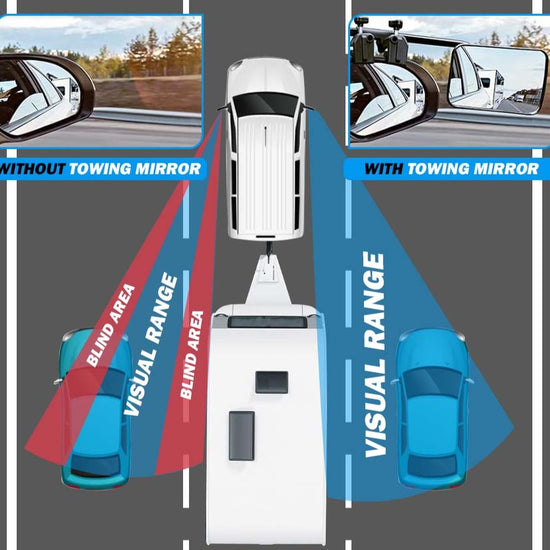 WITHOUT TOWING MIRROR

WITH TOWING MIRROR

BLIND AREA

VISUAL RANGE

BLIND AREA

VISUAL RANGE