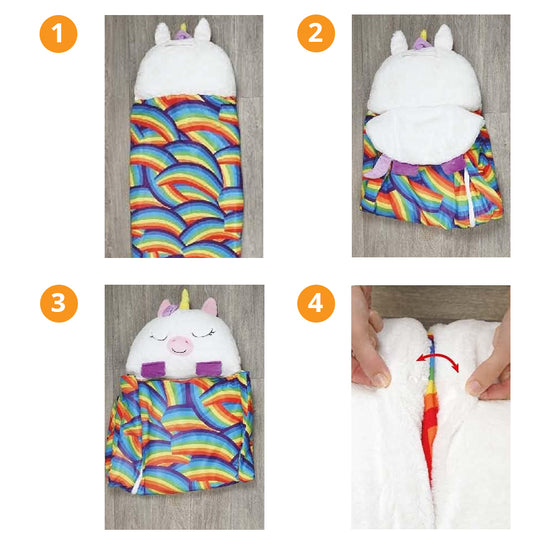 1

2

3

4