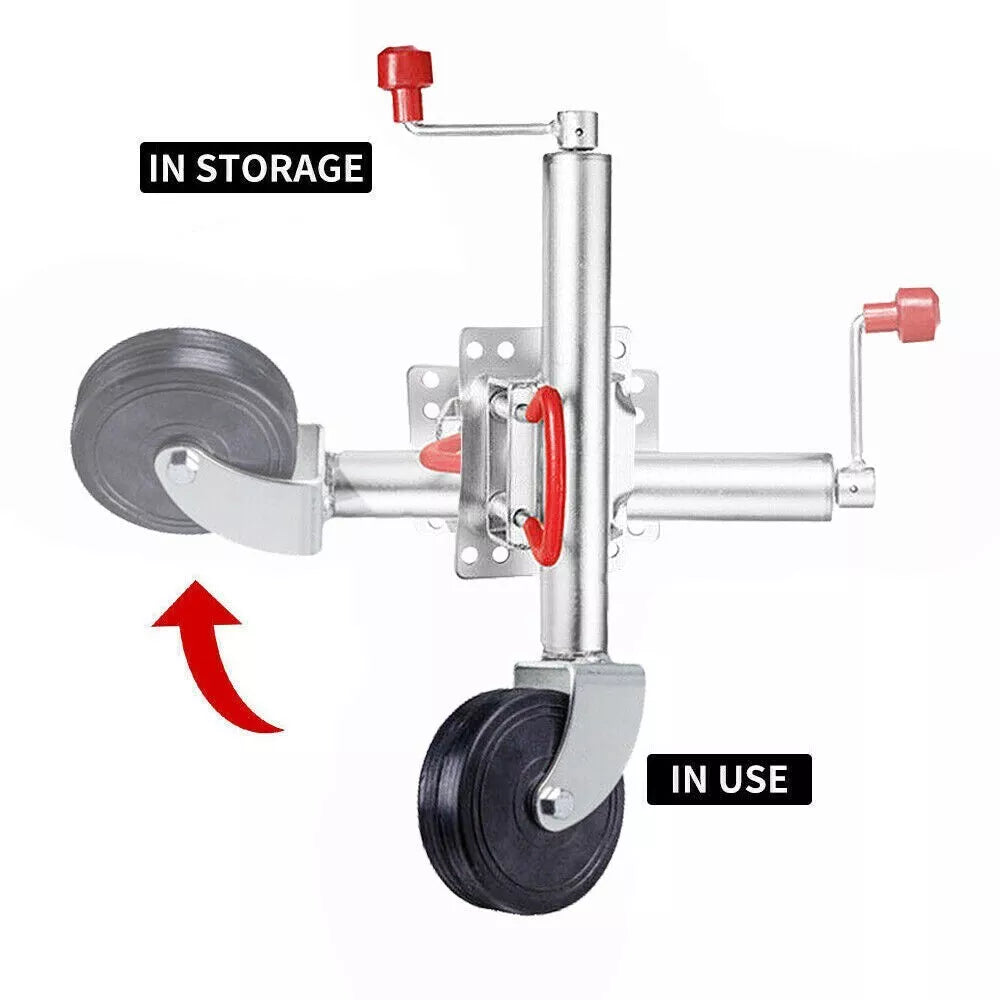 IN STORAGE

IN USE