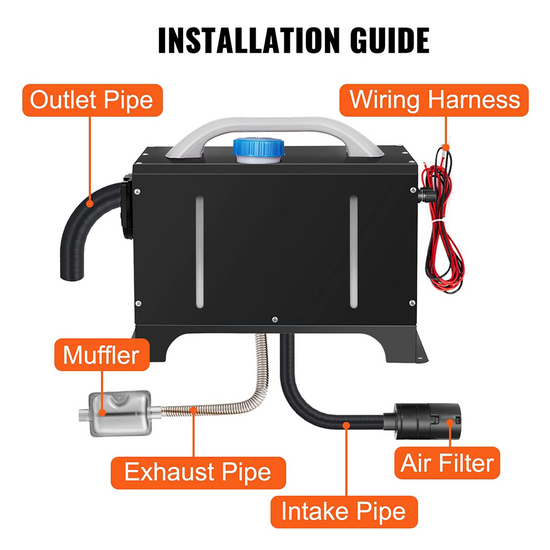 INSTALLATION GUIDE

Outlet Pipe

Wiring Harness

Muffler

Exhaust Pipe

Air Filter

Intake Pipe