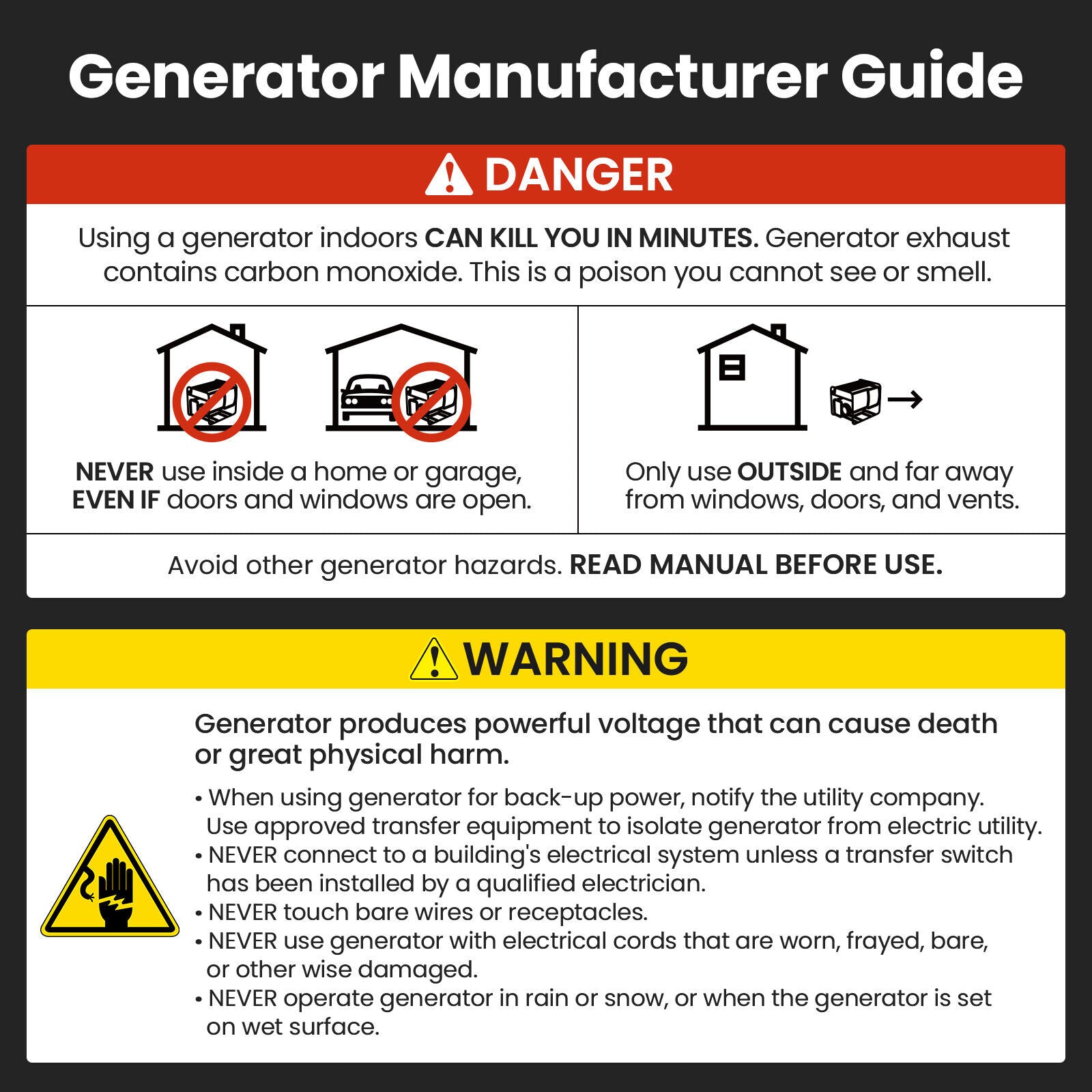 Generator Manufacturer Guide

DANGER

Using a generator indoors CAN KILL YOU IN MINUTES. Generator exhaust contains carbon monoxide. This is a poison you cannot see or smell.

NEVER use inside a home or garage, EVEN IF doors and windows are open.

Only use OUTSIDE and far away from windows, doors, and vents.

Avoid other generator hazards. READ MANUAL BEFORE USE.

WARNING

Generator produces powerful voltage that can cause death or great physical harm.

• When using generator for back-up power, notify the utility company. Use approved transfer equipment to isolate generator from electric utility.
• NEVER connect to a building's electrical system unless a transfer switch has been installed by a qualified electrician.
• NEVER touch bare wires or receptacles.
• NEVER use generator with electrical cords that are worn, frayed, bare, or other wise damaged.
• NEVER operate generator in rain or snow, or when the generator is set on wet surface.