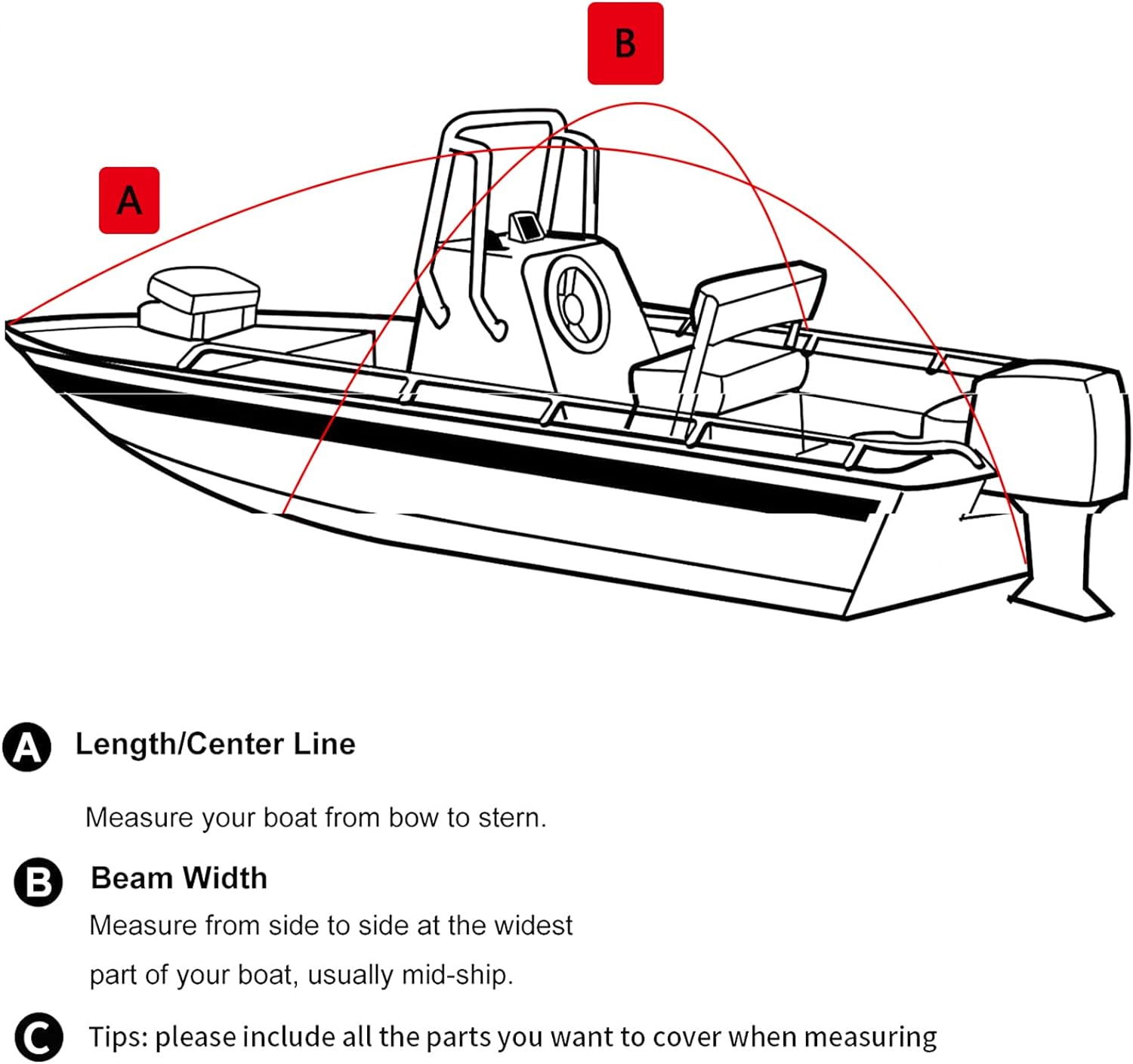 B

A

A Length/Center Line

Measure your boat from bow to stern.

B Beam Width

Measure from side to side at the widest part of your boat, usually mid-ship.

C Tips: please include all the parts you want to cover when measuring