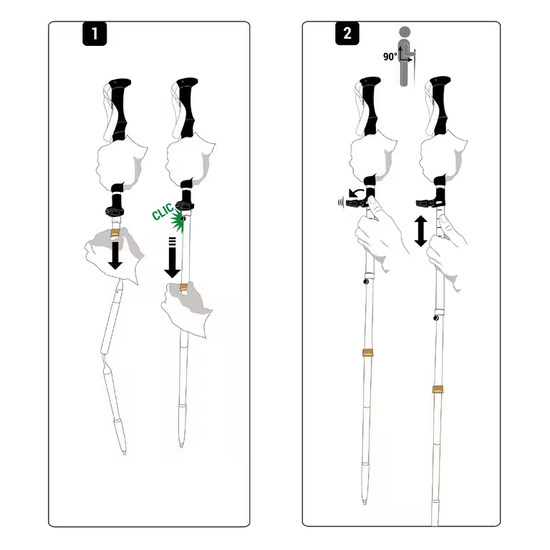 1

CLIC

2

90°