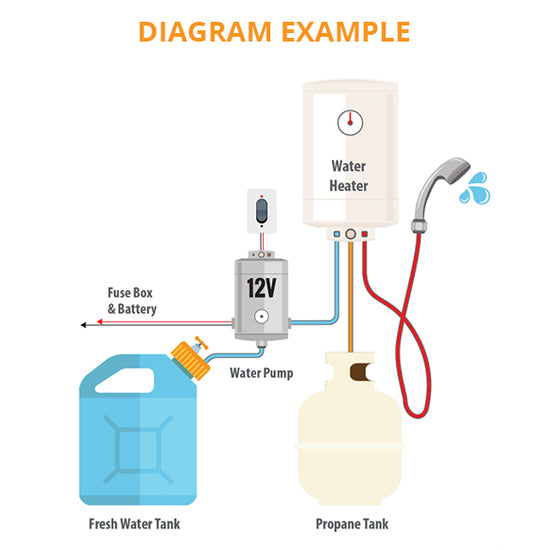 DIAGRAM EXAMPLE

Water Heater

12V

Fuse Box & Battery

Water Pump

Fresh Water Tank

Propane Tank